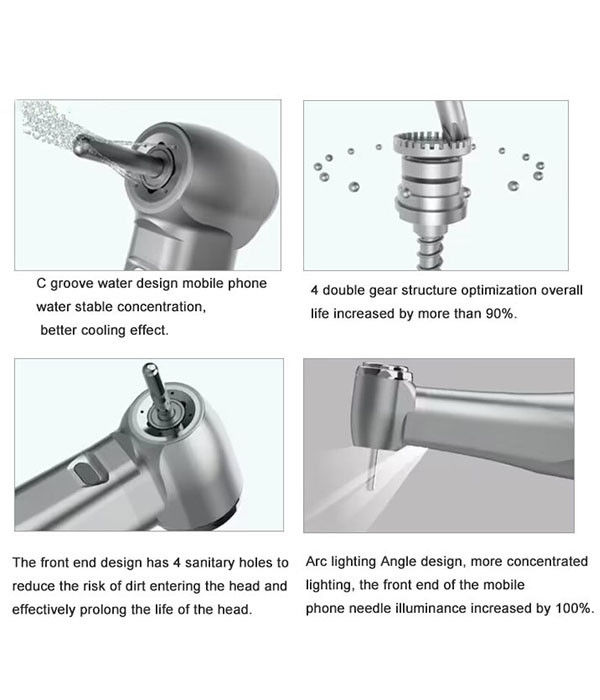 C groove water design mobile phone water stable concentration, better cooling effect.

4 double gear structure optimization overall life increased by more than 90%.

The front end design has 4 sanitary holes to reduce the risk of dirt entering the head and effectively prolong the life of the head.

Arc lighting Angle design, more concentrated lighting, the front end of the mobile phone needle illuminance increased by 100%.